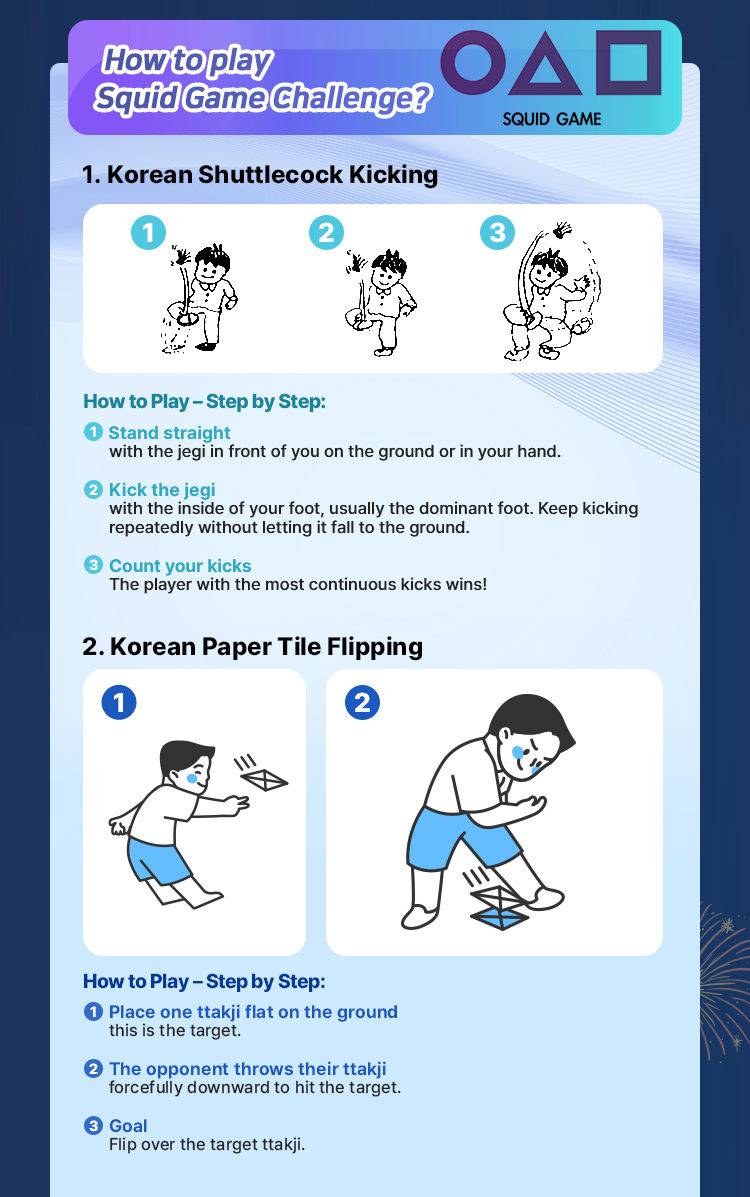 How to play Squid Game Challenge?

SQUID GAME

1. Korean Shuttlecock Kicking

1

2

3

How to Play – Step by Step:

1 Stand straight
with the jegi in front of you on the ground or in your hand.

2 Kick the jegi
with the inside of your foot, usually the dominant foot. Keep kicking repeatedly without letting it fall to the ground.

3 Count your kicks
The player with the most continuous kicks wins!

2. Korean Paper Tile Flipping

1

2

How to Play – Step by Step:

1 Place one ttakji flat on the ground
this is the target.

2 The opponent throws their ttakji
forcefully downward to hit the target.

3 Goal
Flip over the target ttakji.